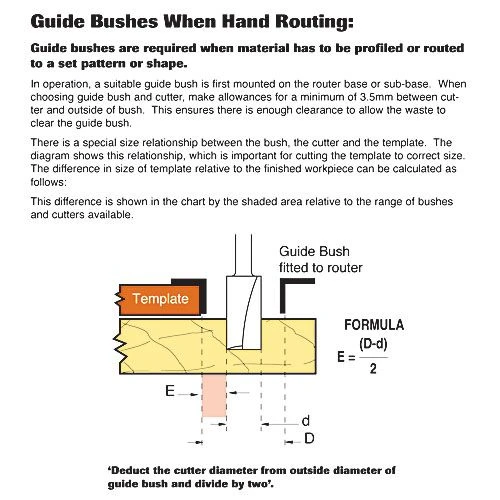 Guide Bushes When Hand Routing:

Guide bushes are required when material has to be profiled or routed to a set pattern or shape.

In operation, a suitable guide bush is first mounted on the router base or sub-base. When choosing guide bush and cutter, make allowances for a minimum of 3.5mm between cutter and outside of bush. This ensures there is enough clearance to allow the waste to clear the guide bush.

There is a special size relationship between the bush, the cutter and the template. The diagram shows this relationship, which is important for cutting the template to correct size. The difference in size of template relative to the finished workpiece can be calculated as follows:

This difference is shown in the chart by the shaded area relative to the range of bushes and cutters available.

Guide Bush fitted to router

Template

FORMULA

$E = \frac{(D-d)}{2}$

E

d

D

'Deduct the cutter diameter from outside diameter of guide bush and divide by two'.